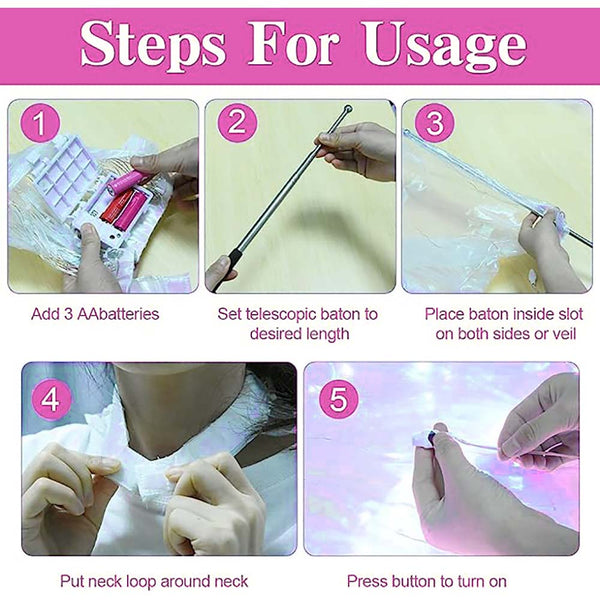 Steps For Usage

1

Add 3 AAbatteries

2

Set telescopic baton to desired length

3

Place baton inside slot on both sides or veil

4

Put neck loop around neck

5

Press button to turn on