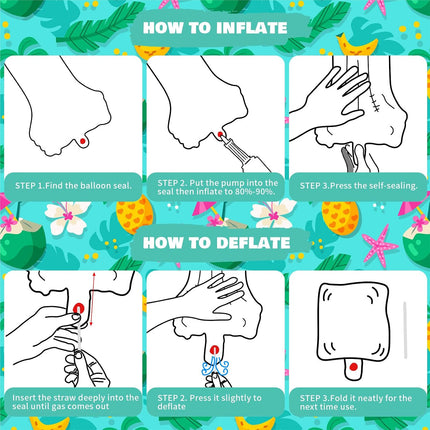 HOW TO INFLATE

STEP 1.Find the balloon seal.

STEP 2. Put the pump into the seal then inflate to 80%-90%.

STEP 3.Press the self-sealing.

HOW TO DEFLATE

Insert the straw deeply into the seal until gas comes out

STEP 2. Press it slightly to deflate

STEP 3.Fold it neatly for the next time use.