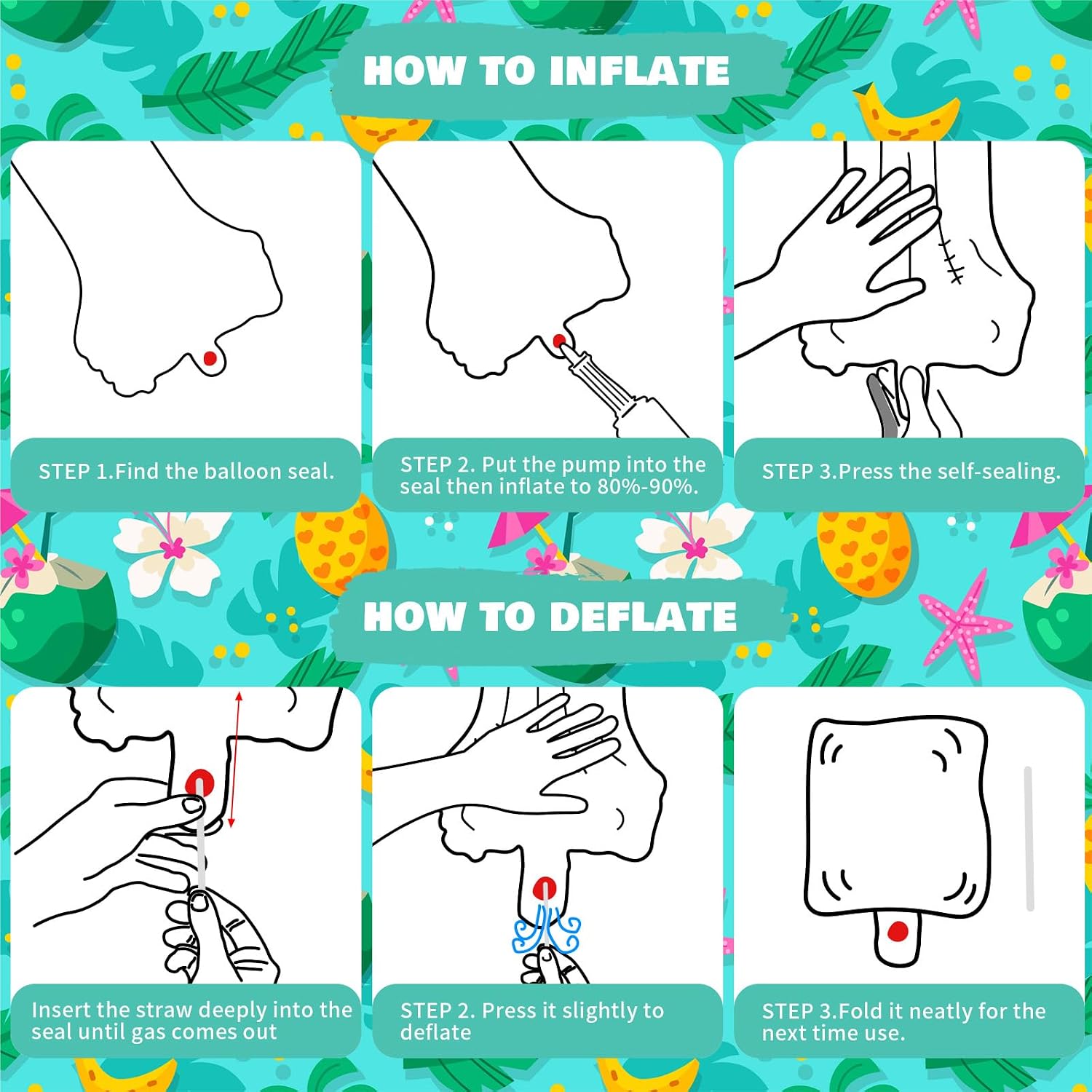 HOW TO INFLATE

STEP 1.Find the balloon seal.

STEP 2. Put the pump into the seal then inflate to 80%-90%.

STEP 3.Press the self-sealing.

HOW TO DEFLATE

Insert the straw deeply into the seal until gas comes out

STEP 2. Press it slightly to deflate

STEP 3.Fold it neatly for the next time use.