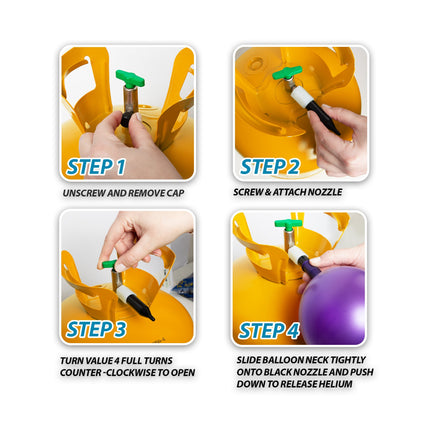 STEP 1

UNSCREW AND REMOVE CAP

STEP 2

SCREW & ATTACH NOZZLE

STEP 3

TURN VALUE 4 FULL TURNS COUNTER -CLOCKWISE TO OPEN

STEP 4

SLIDE BALLOON NECK TIGHTLY ONTO BLACK NOZZLE AND PUSH DOWN TO RELEASE HELIUM