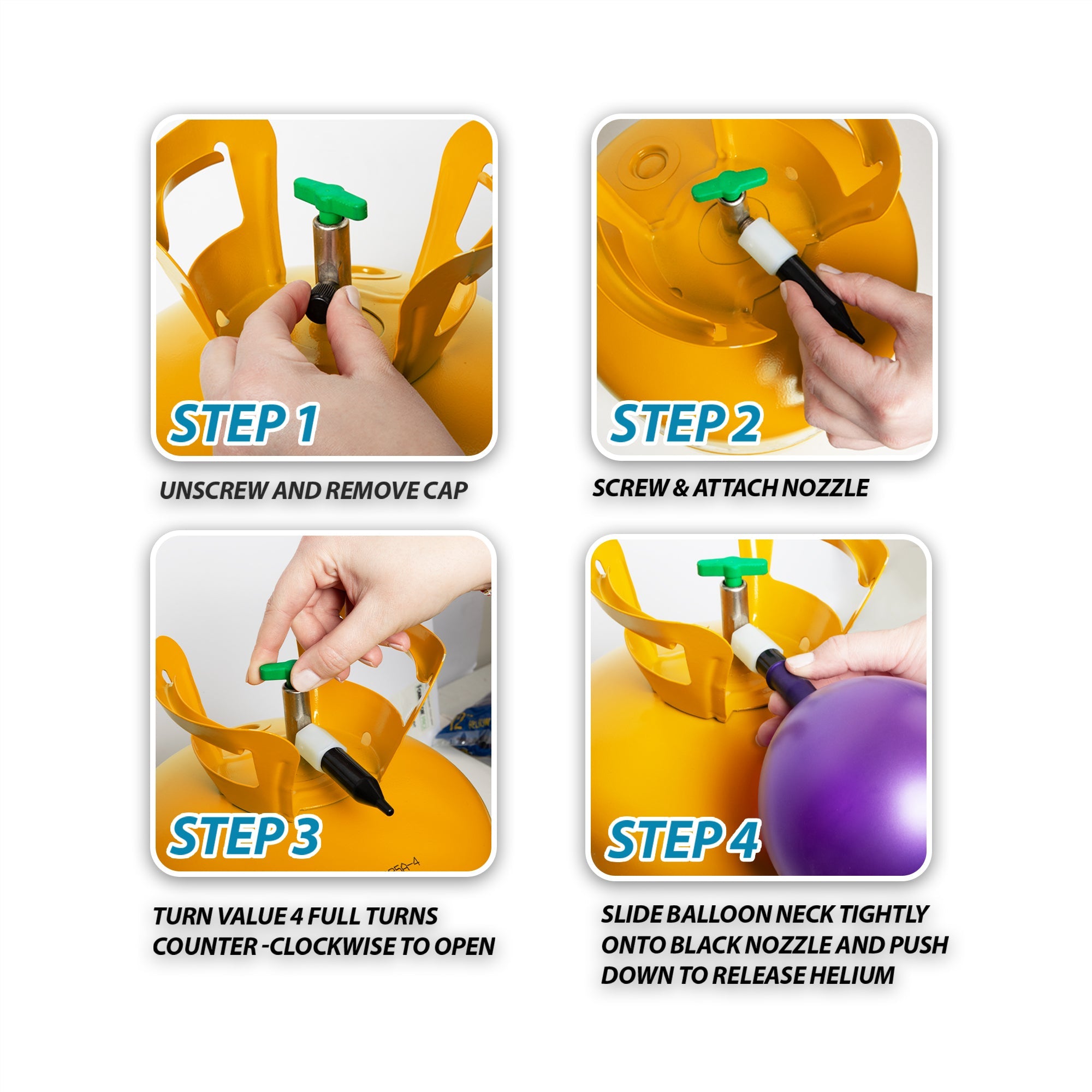 STEP 1

UNSCREW AND REMOVE CAP

STEP 2

SCREW & ATTACH NOZZLE

STEP 3

TURN VALUE 4 FULL TURNS COUNTER -CLOCKWISE TO OPEN

STEP 4

SLIDE BALLOON NECK TIGHTLY ONTO BLACK NOZZLE AND PUSH DOWN TO RELEASE HELIUM