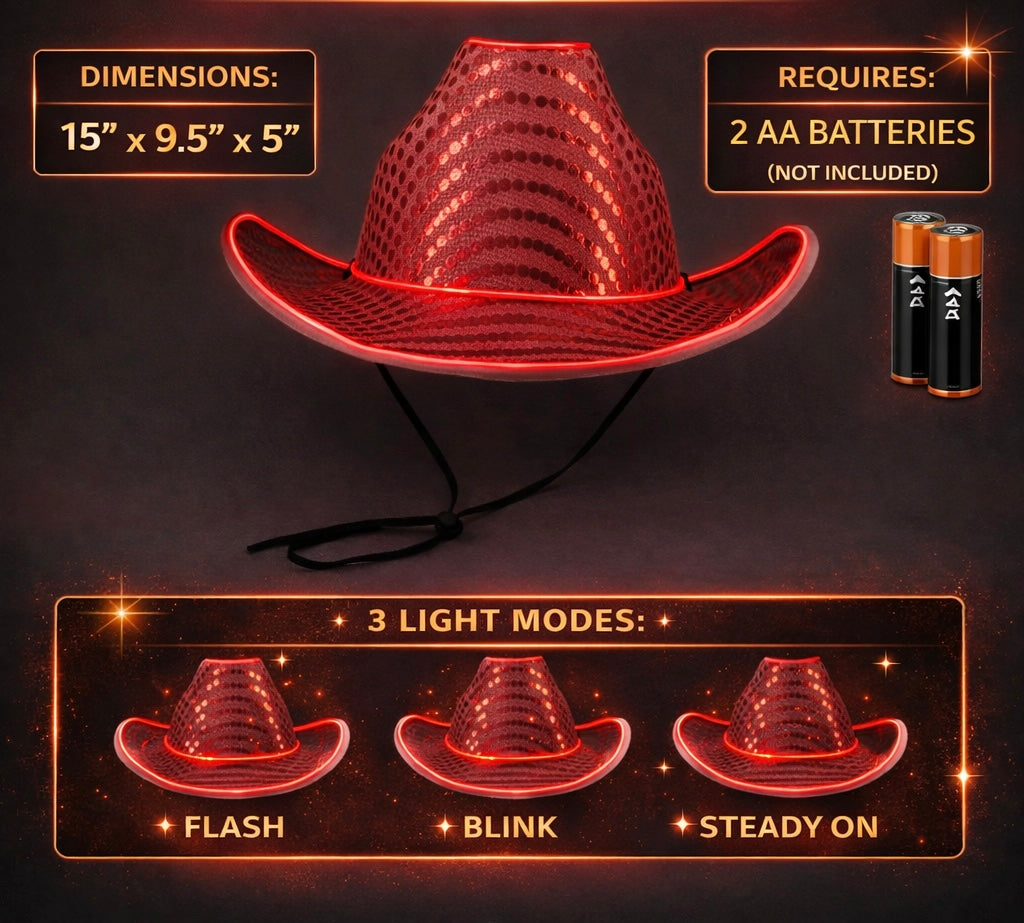 DIMENSIONS:
15” x 9.5” x 5”

REQUIRES:
2 AA BATTERIES
(NOT INCLUDED)

AA
AA

3 LIGHT MODES:

FLASH
BLINK
STEADY ON