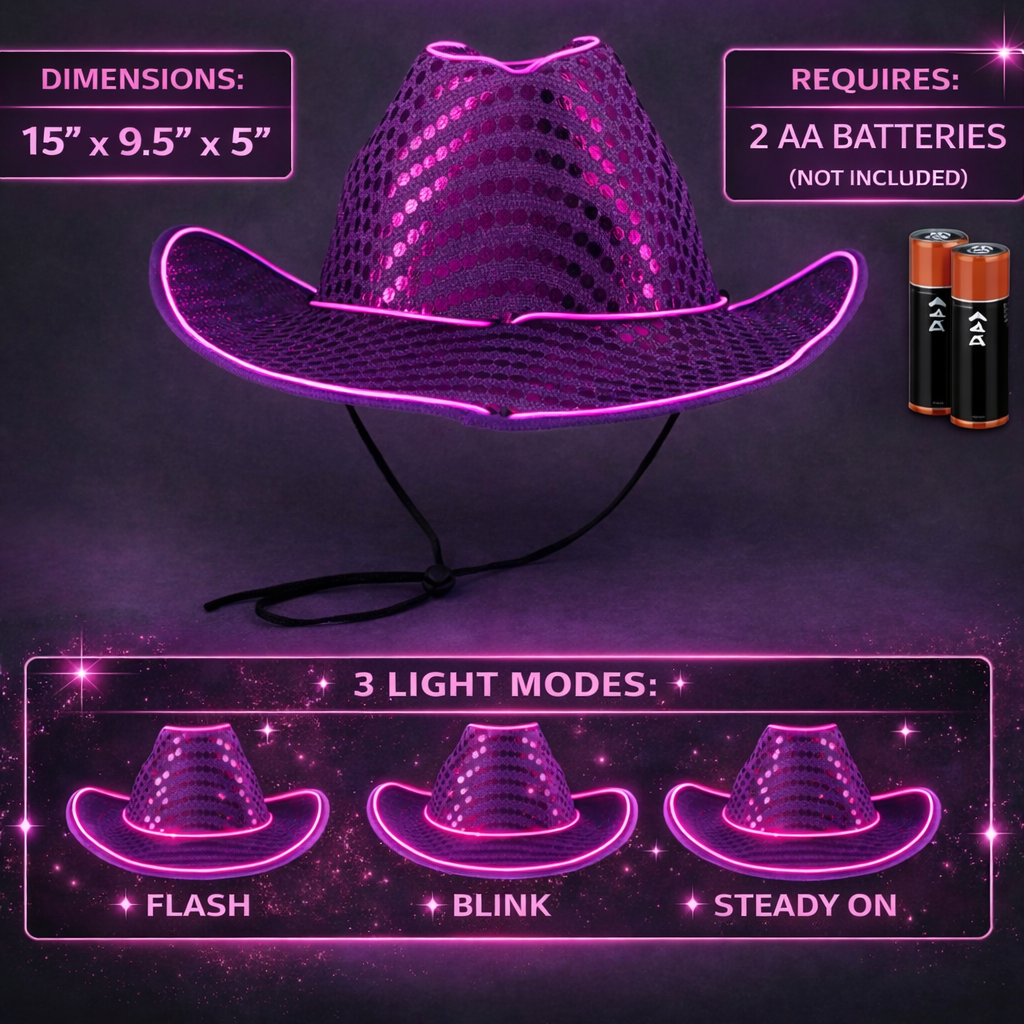 DIMENSIONS:
15” x 9.5” x 5”

REQUIRES:
2 AA BATTERIES
(NOT INCLUDED)

AA
AA

3 LIGHT MODES:

FLASH

BLINK

STEADY ON