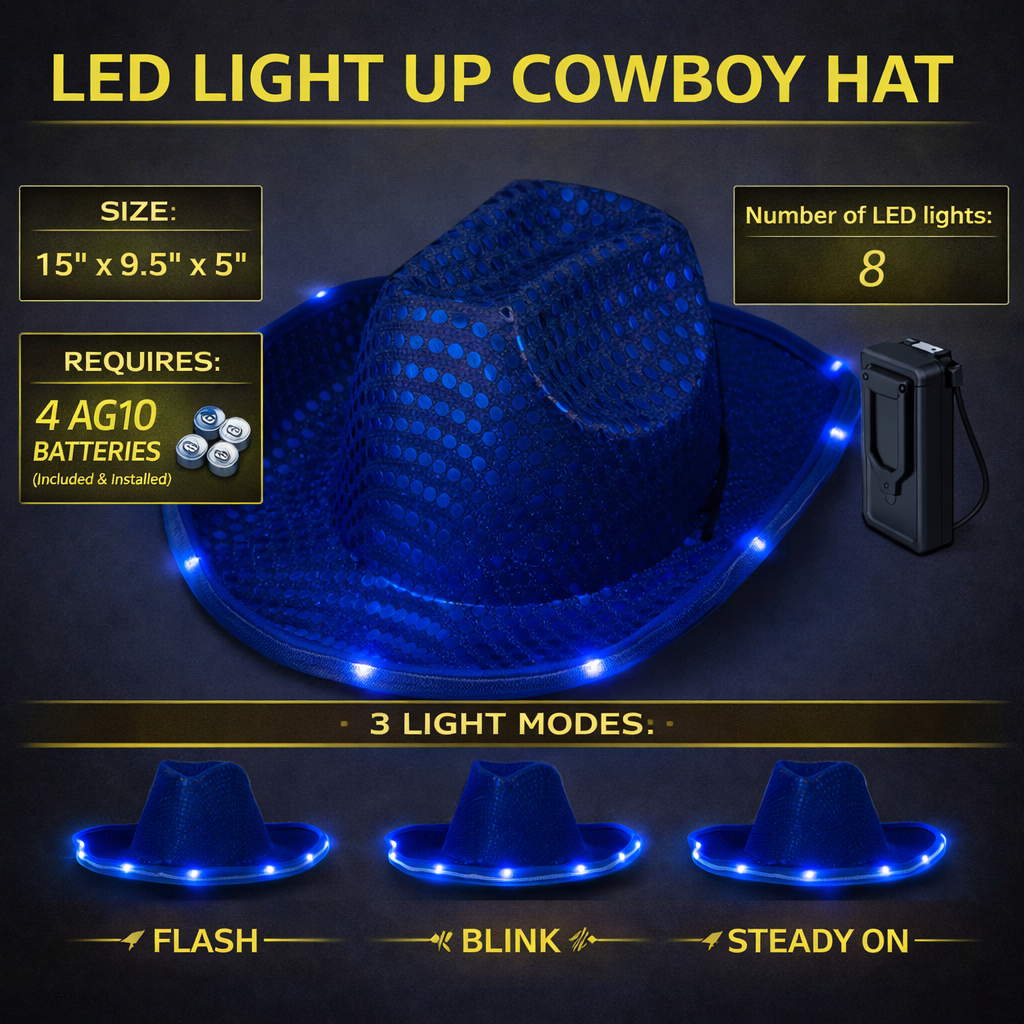 LED LIGHT UP COWBOY HAT

SIZE:
15" x 9.5" x 5"

Number of LED lights:
8

REQUIRES:
4 AG10
BATTERIES
(Included & Installed)

3 LIGHT MODES:

FLASH
BLINK
STEADY ON