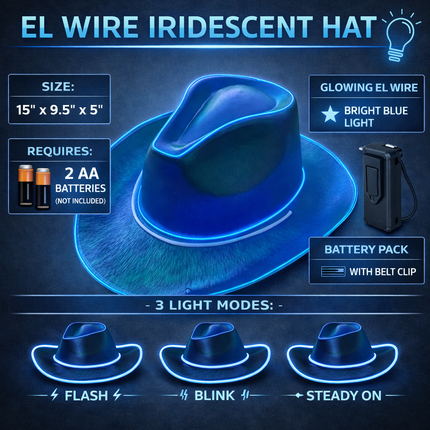 EL WIRE IRIDESCENT HAT

SIZE:
15" x 9.5" x 5"

REQUIRES:
2 AA
BATTERIES
(NOT INCLUDED)

GLOWING EL WIRE
BRIGHT BLUE LIGHT

BATTERY PACK
WITH BELT CLIP

- 3 LIGHT MODES: -

FLASH

BLINK

STEADY ON