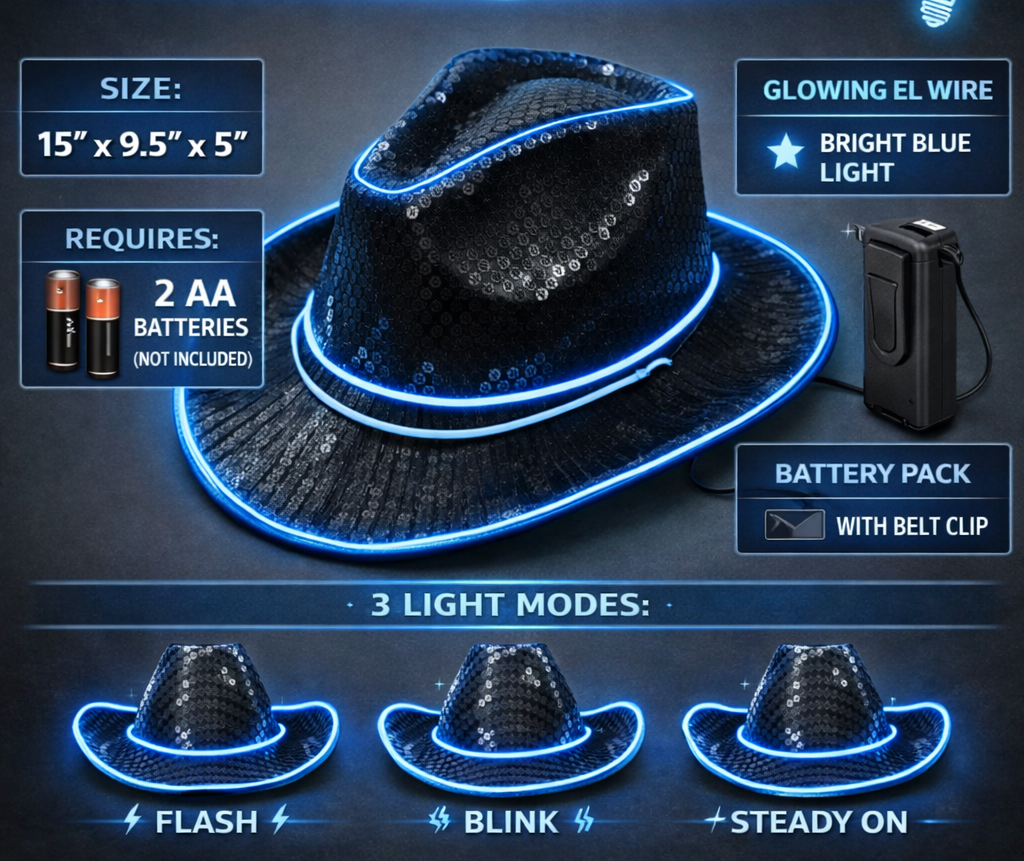 SIZE:
15" x 9.5" x 5"

REQUIRES:
2 AA
BATTERIES
(NOT INCLUDED)

GLOWING EL WIRE
BRIGHT BLUE LIGHT

BATTERY PACK
WITH BELT CLIP

3 LIGHT MODES:

FLASH

BLINK

STEADY ON